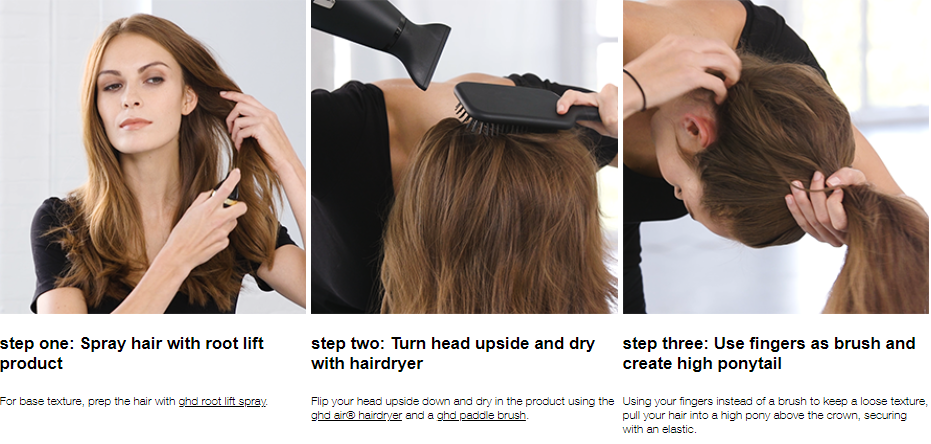 step one: Spray hair with root lift product

For base texture, prep the hair with ghd root lift spray.

step two: Turn head upside and dry with hairdryer

Flip your head upside down and dry in the product using the ghd air® hairdryer and a ghd paddle brush.

step three: Use fingers as brush and create high ponytail

Using your fingers instead of a brush to keep a loose texture, pull your hair into a high pony above the crown, securing with an elastic.